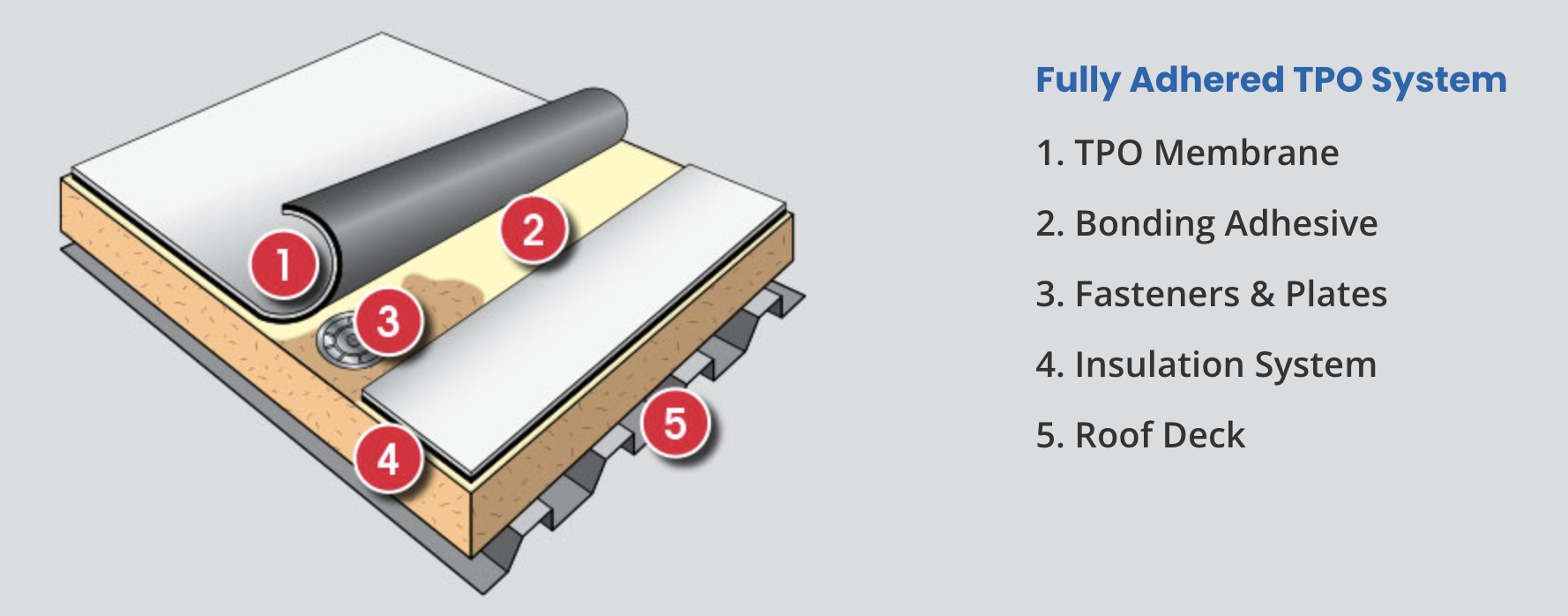 1

2

3

4

5

Fully Adhered TPO System

1. TPO Membrane

2. Bonding Adhesive

3. Fasteners & Plates

4. Insulation System

5. Roof Deck