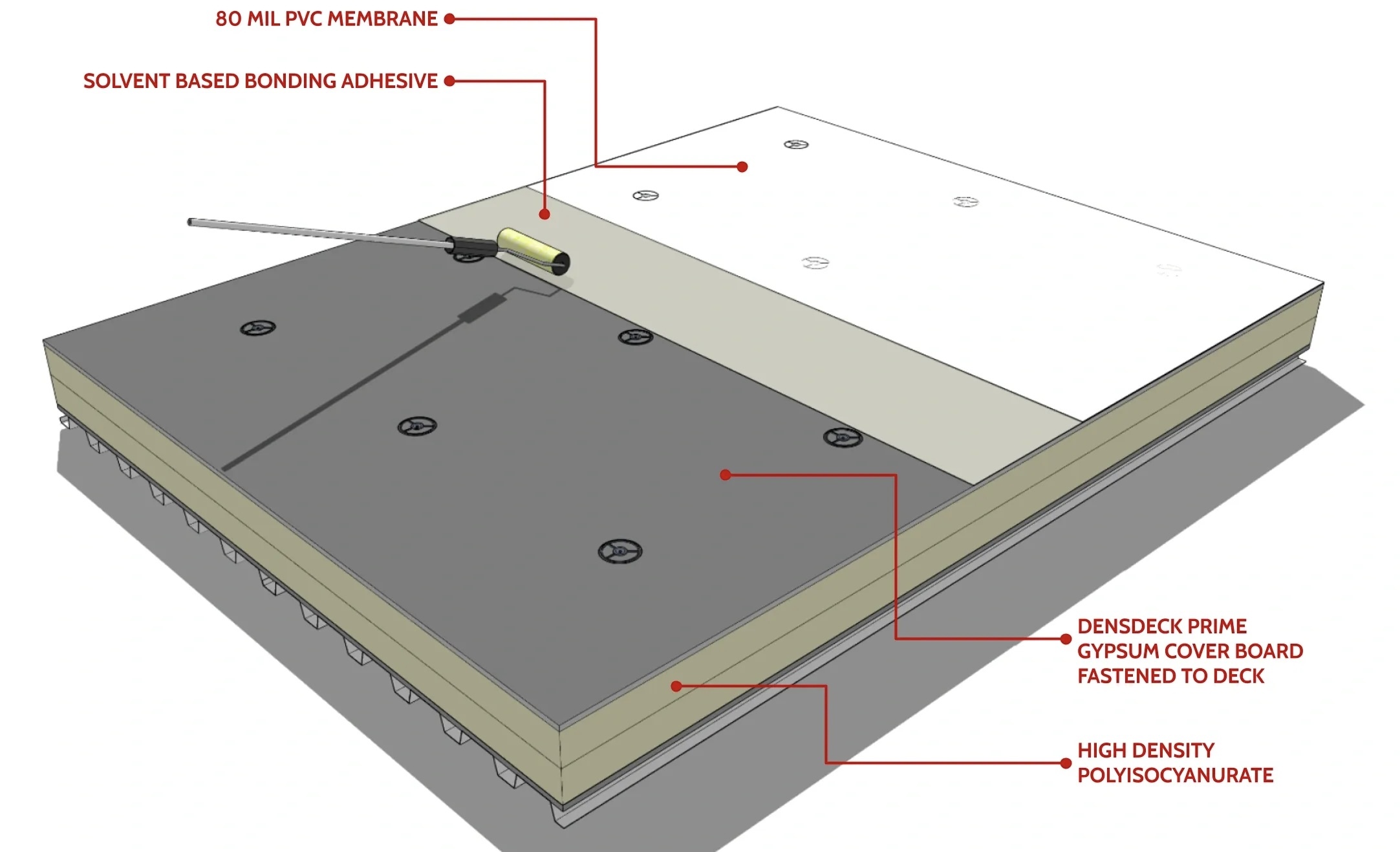 80 MIL PVC MEMBRANE

SOLVENT BASED BONDING ADHESIVE

DENSDECK PRIME GYPSUM COVER BOARD FASTENED TO DECK

HIGH DENSITY POLYISOCYANURATE